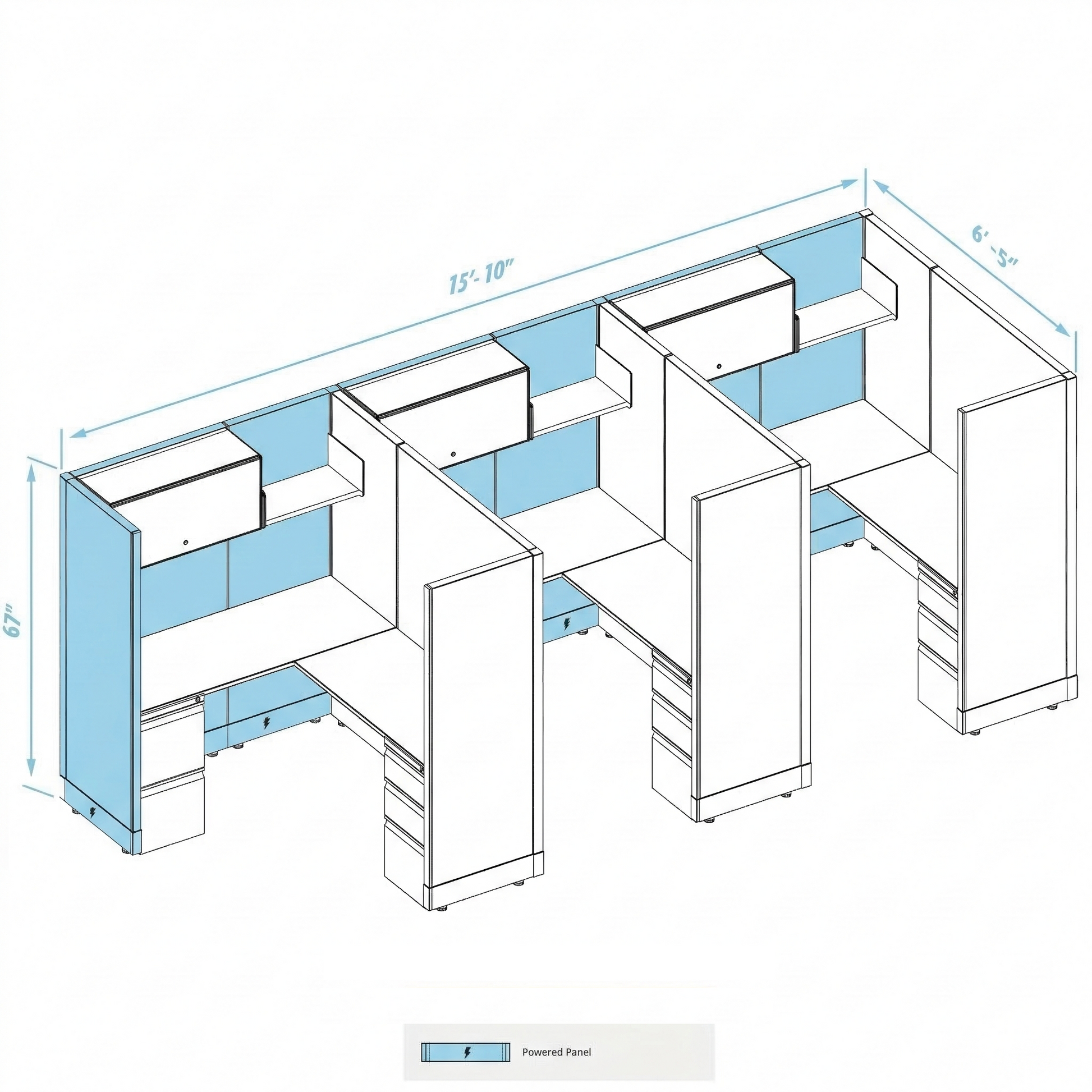 15'- 10"

6' -5"

67"

Powered Panel