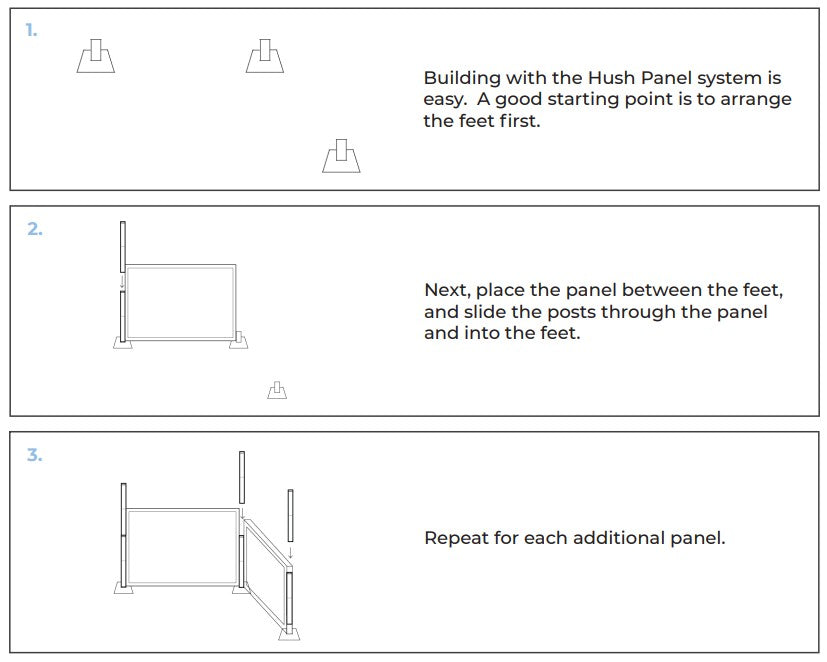 1.

Building with the Hush Panel system is easy. A good starting point is to arrange the feet first.

2.

Next, place the panel between the feet, and slide the posts through the panel and into the feet.

3.

Repeat for each additional panel.