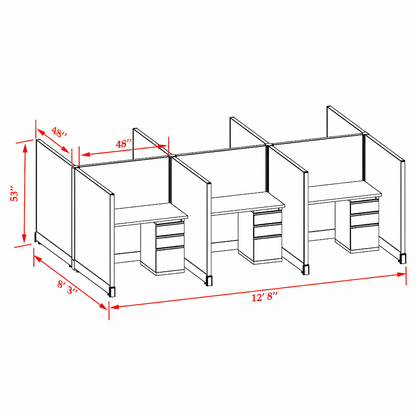 48″
48″
53″
8′ 3″
12′ 8″