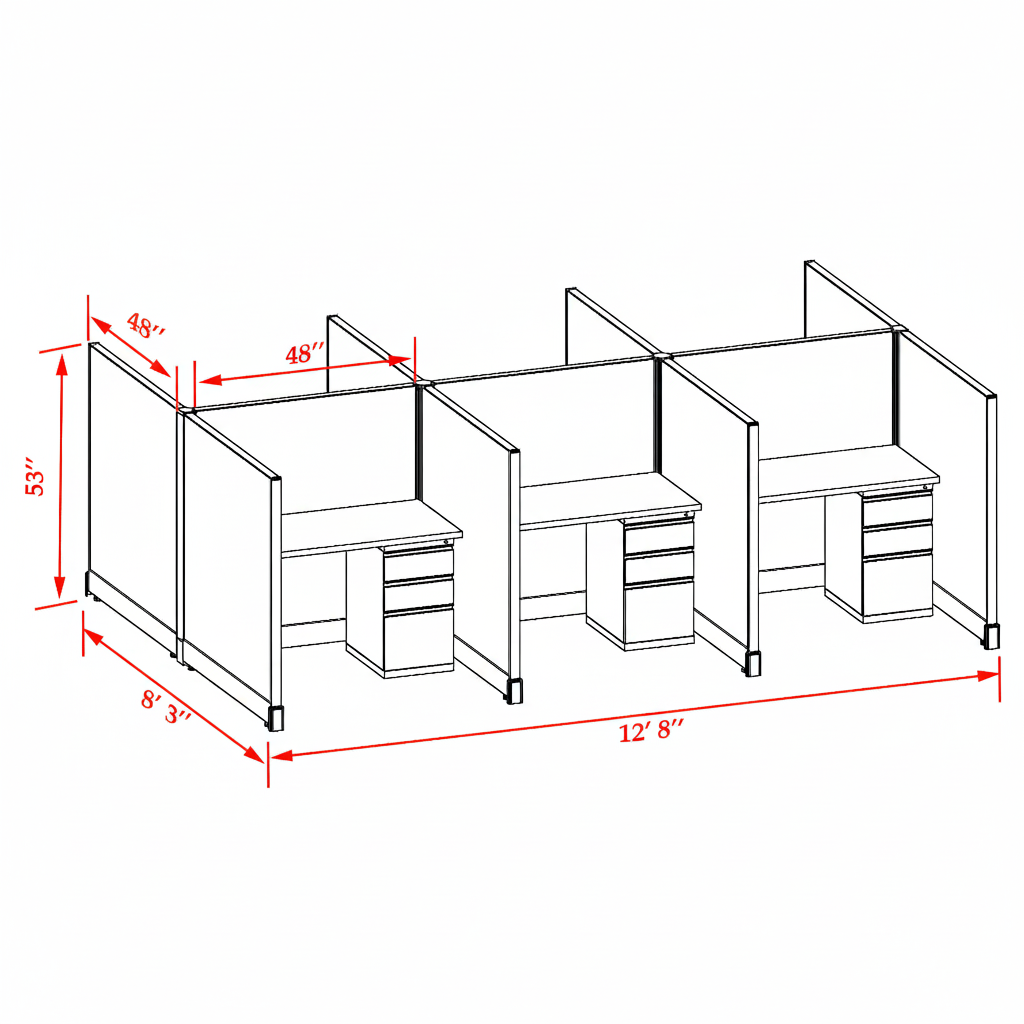 48″

48″

53″

8′ 3″

12′ 8″