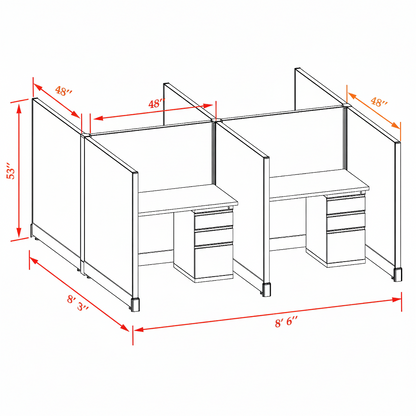 48″
48″
48″
53″
8′ 3″
8′ 6″