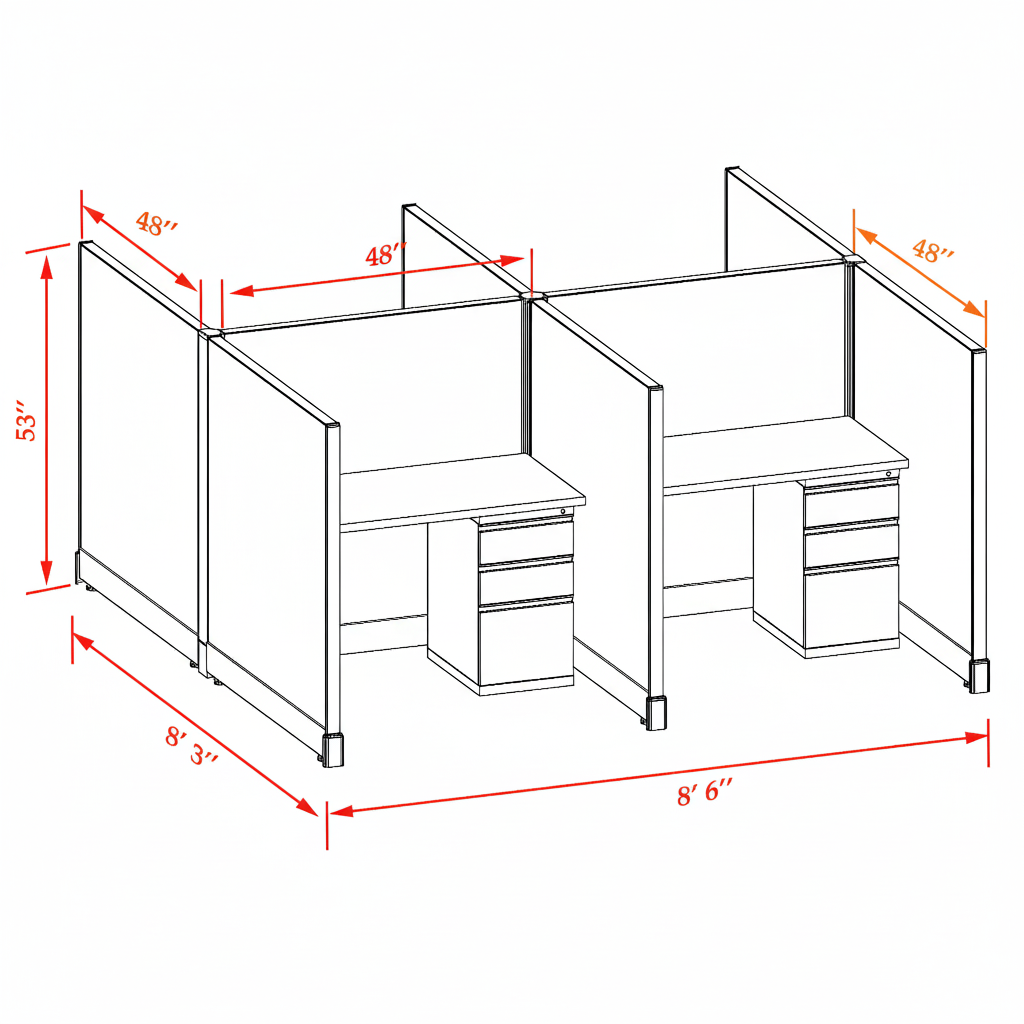 48″
48″
48″
53″
8′ 3″
8′ 6″